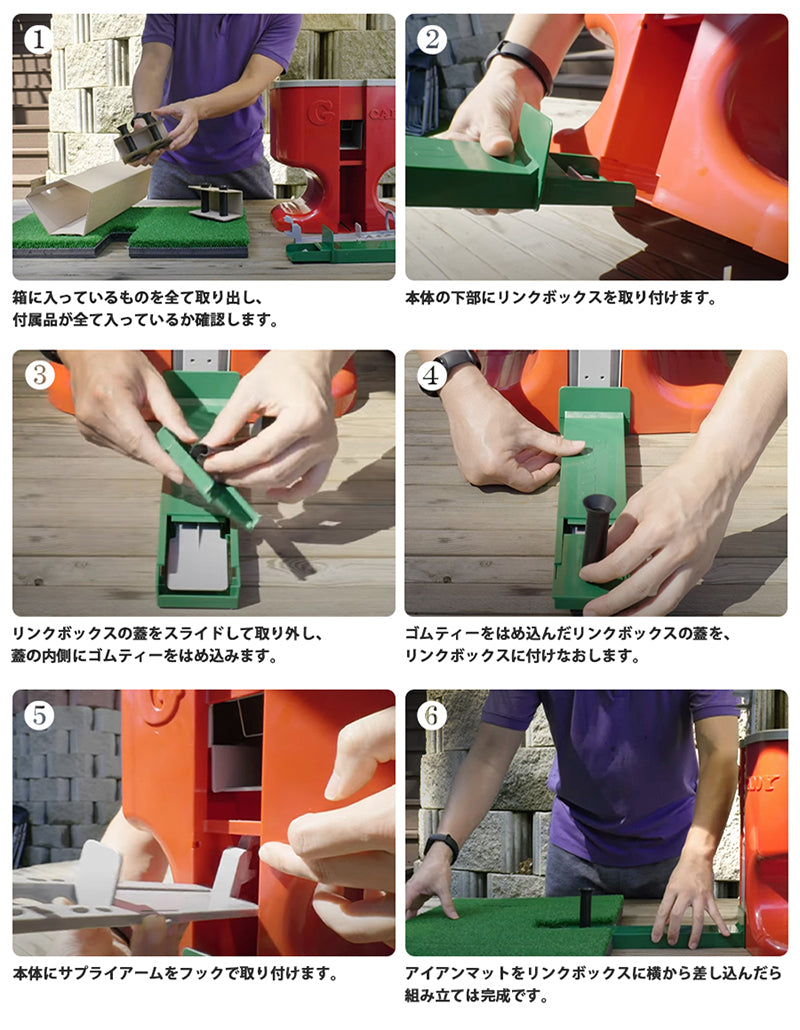 1
箱に入っているものを全て取り出し、付属品が全て入っているか確認します。

2
本体の下部にリンクボックスを取り付けます。

3
リンクボックスの蓋をスライドして取り外し、蓋の内側にゴムティーをはめ込みます。

4
ゴムティーをはめ込んだリンクボックスの蓋を、リンクボックスに付けなおします。

5
本体にサプライアームをフックで取り付けます。

6
アイアンマットをリンクボックスに横から差し込んだら組み立ては完成です。